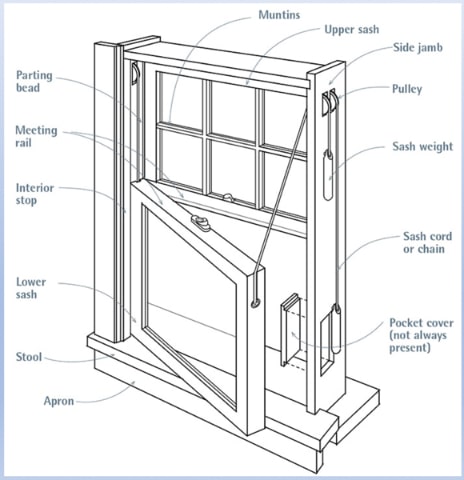 Muntins

Upper sash

Side jamb

Pulley

Sash weight

Sash cord or chain

Pocket cover (not always present)

Parting bead

Meeting rail

Interior stop

Lower sash

Stool

Apron