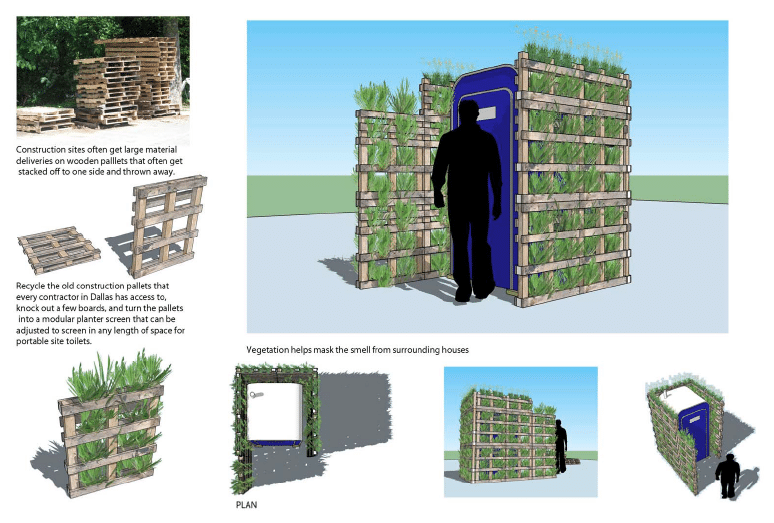 Construction sites often get large material deliveries on wooden palllets that often get stacked off to one side and thrown away.

Recycle the old construction pallets that every contractor in Dallas has access to, knock out a few boards, and turn the pallets into a modular planter screen that can be adjusted to screen in any length of space for portable site toilets.

Vegetation helps mask the smell from surrounding houses

PLAN