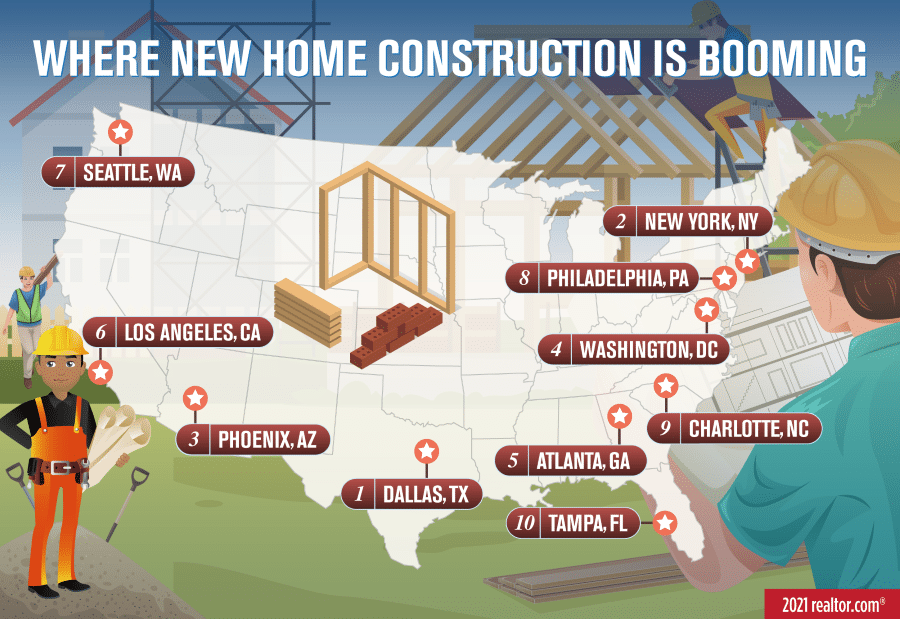 WHERE NEW HOME CONSTRUCTION IS BOOMING

7 SEATTLE, WA

2 NEW YORK, NY

8 PHILADELPHIA, PA

6 LOS ANGELES, CA

4 WASHINGTON, DC

3 PHOENIX, AZ

9 CHARLOTTE, NC

5 ATLANTA, GA

1 DALLAS, TX

10 TAMPA, FL

2021 realtor.com®